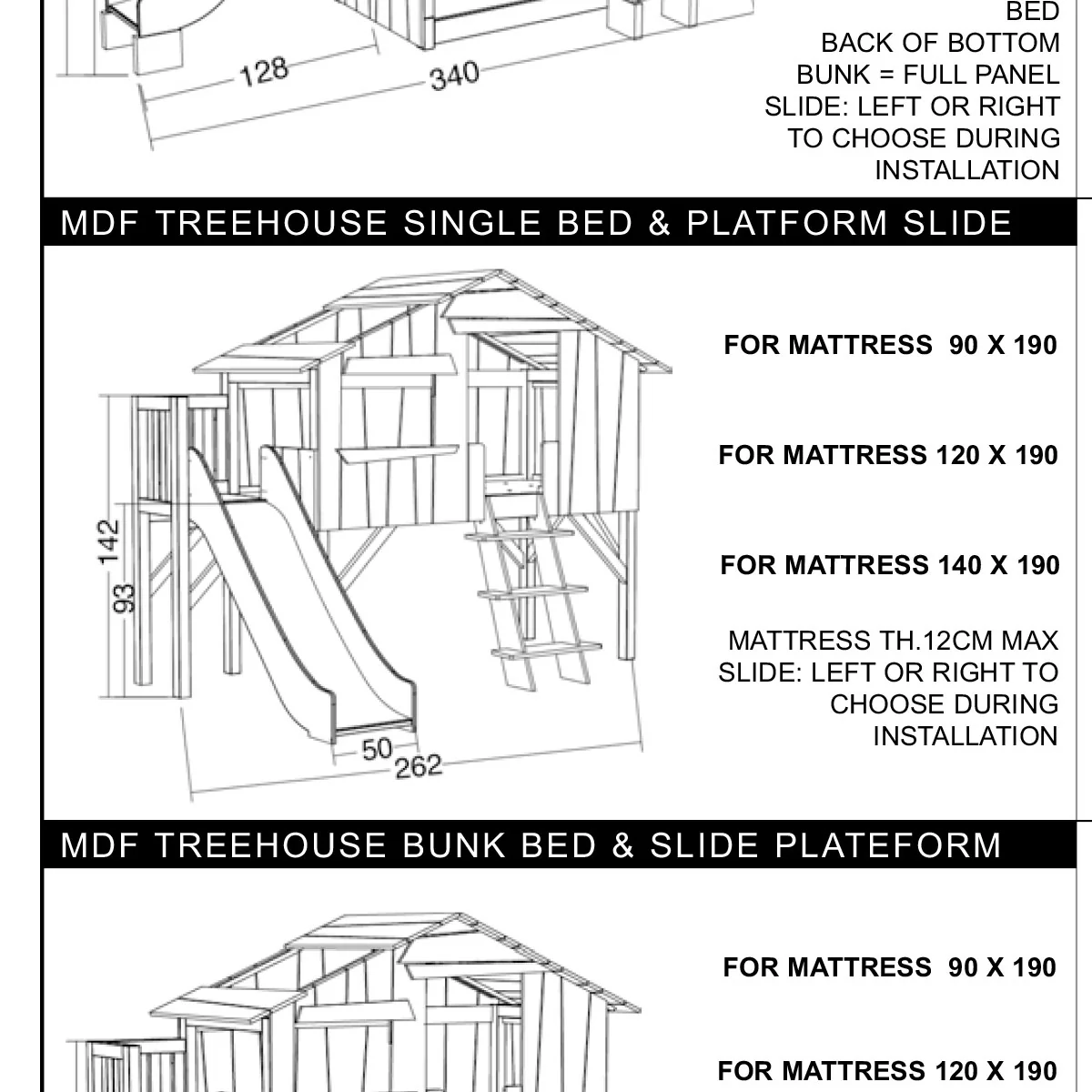 128
340

BED
BACK OF BOTTOM BUNK = FULL PANEL
SLIDE: LEFT OR RIGHT TO CHOOSE DURING INSTALLATION

MDF TREEHOUSE SINGLE BED & PLATFORM SLIDE

142
93
50
262

FOR MATTRESS 90 X 190

FOR MATTRESS 120 X 190

FOR MATTRESS 140 X 190

MATTRESS TH.12CM MAX
SLIDE: LEFT OR RIGHT TO CHOOSE DURING INSTALLATION

MDF TREEHOUSE BUNK BED & SLIDE PLATEFORM

FOR MATTRESS 90 X 190

FOR MATTRESS 120 X 190